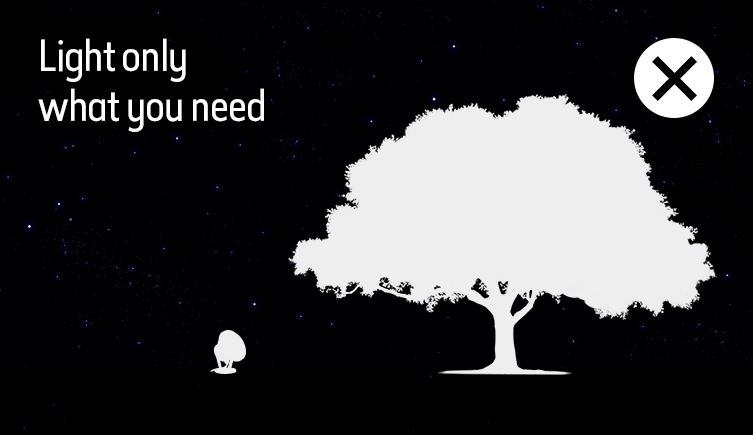 Light only
what you need