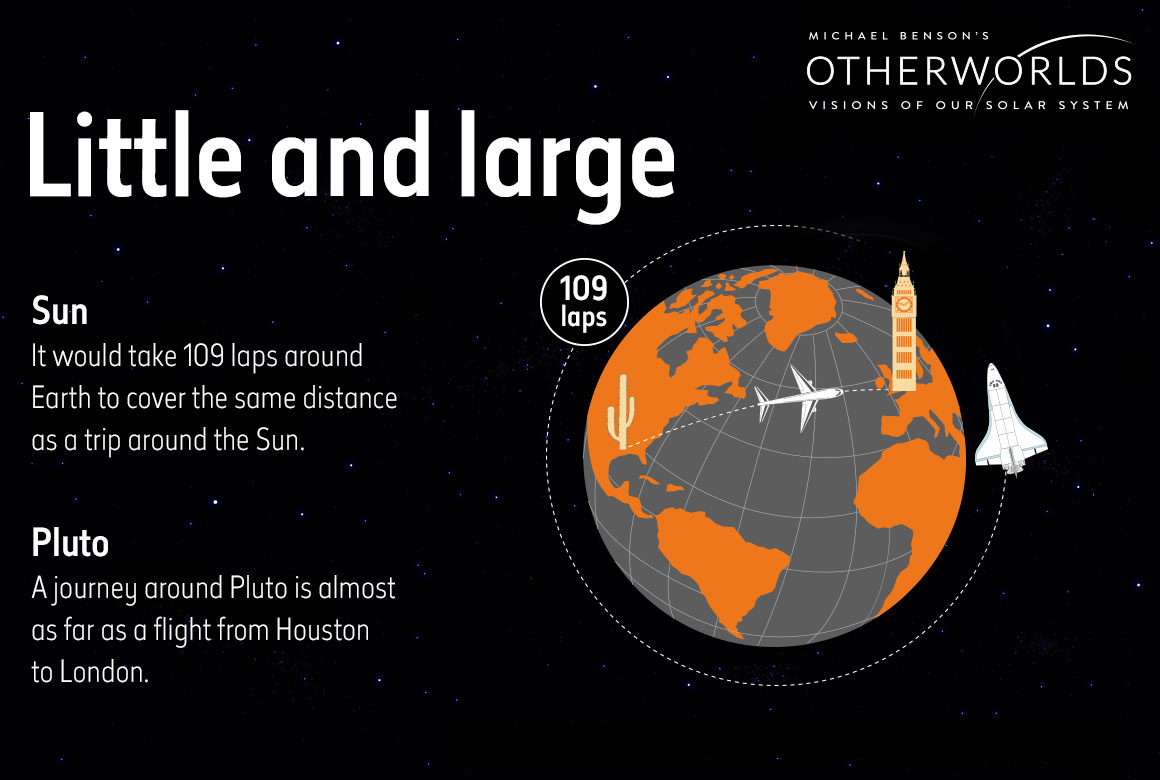 MICHAEL BENSON'S
OTHERWORLDS
VISIONS OF OUR SOLAR SYSTEM

Little and large

Sun
It would take 109 laps around Earth to cover the same distance as a trip around the Sun.

Pluto
A journey around Pluto is almost as far as a flight from Houston to London.

109 laps