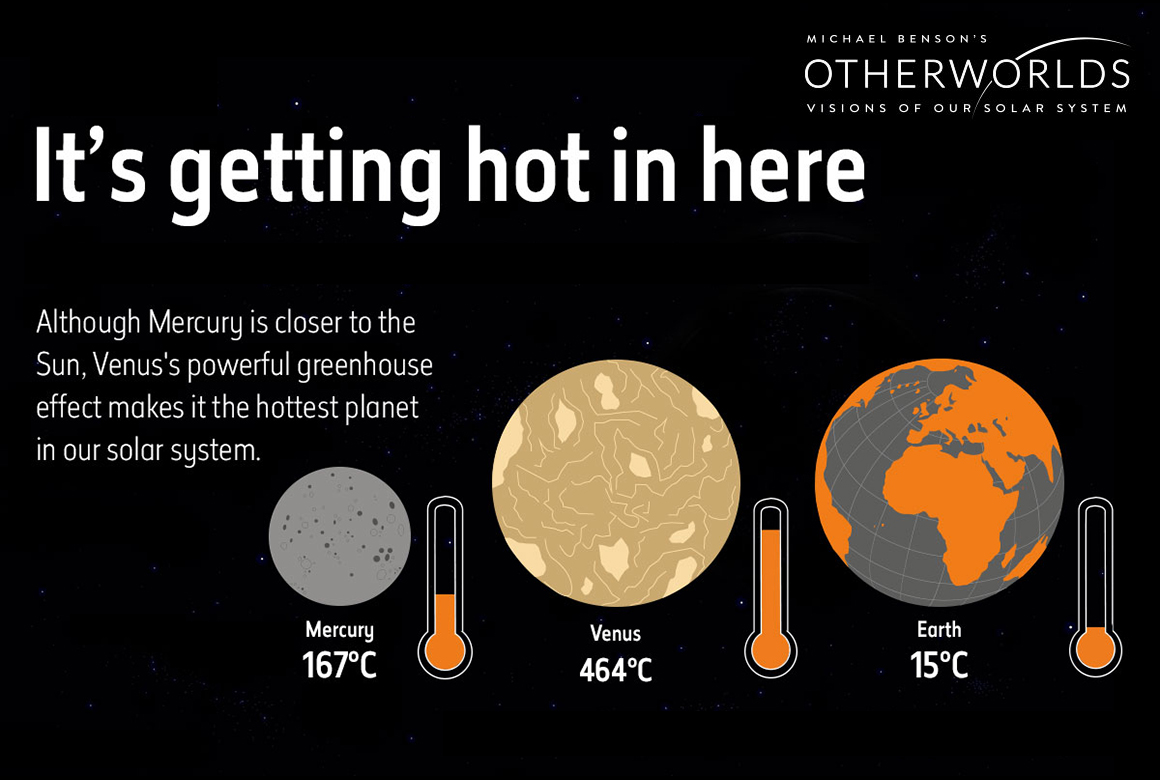 MICHAEL BENSON'S
OTHERWORLDS
VISIONS OF OUR SOLAR SYSTEM

It's getting hot in here

Although Mercury is closer to the Sun, Venus's powerful greenhouse effect makes it the hottest planet in our solar system.

Mercury
167°C

Venus
464°C

Earth
15°C